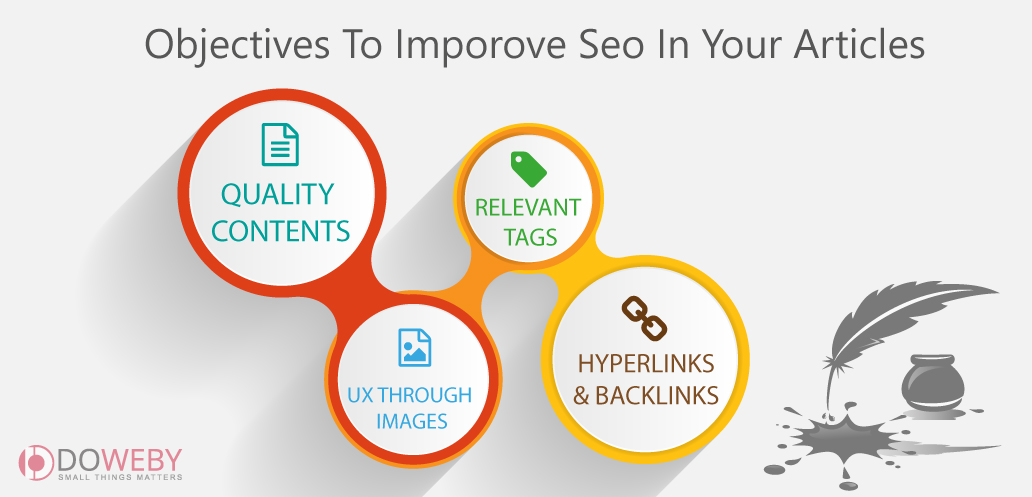 Objectives To Imporove Seo In Your Articles

QUALITY CONTENTS

RELEVANT TAGS

UX THROUGH IMAGES

HYPERLINKS & BACKLINKS

DOWEBY
SMALL THINGS MATTERS